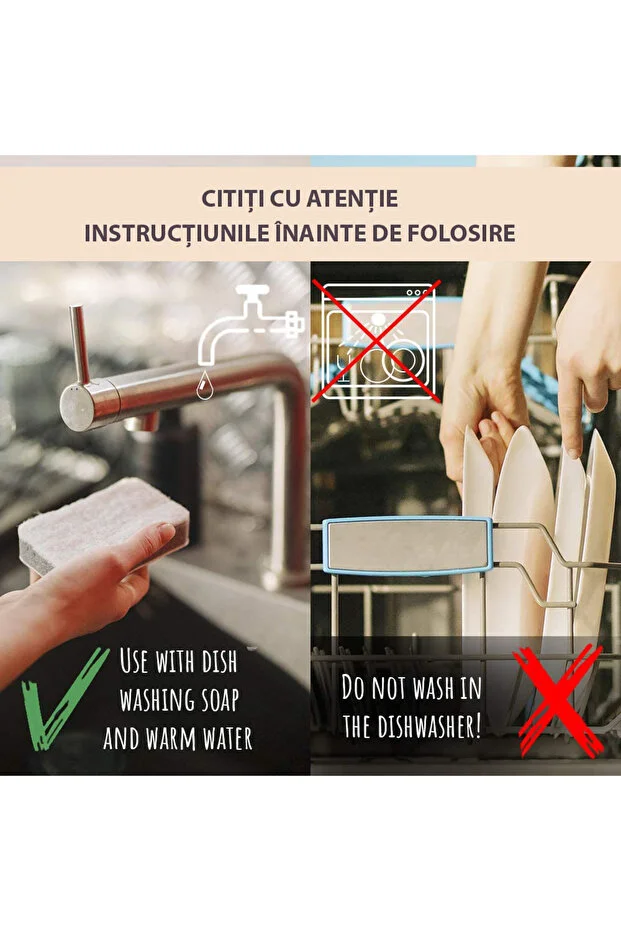 CITIȚI CU ATENȚIE
INSTRUCȚIUNILE ÎNAINTE DE FOLOSIRE

USE WITH DISH WASHING SOAP AND WARM WATER

DO NOT WASH IN THE DISHWASHER!