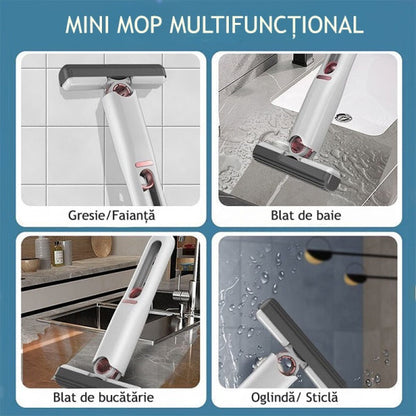 MINI MOP MULTIFUNCȚIONAL

Gresie/Faianță

Blat de baie

Blat de bucătărie

Oglindă/ Sticlă