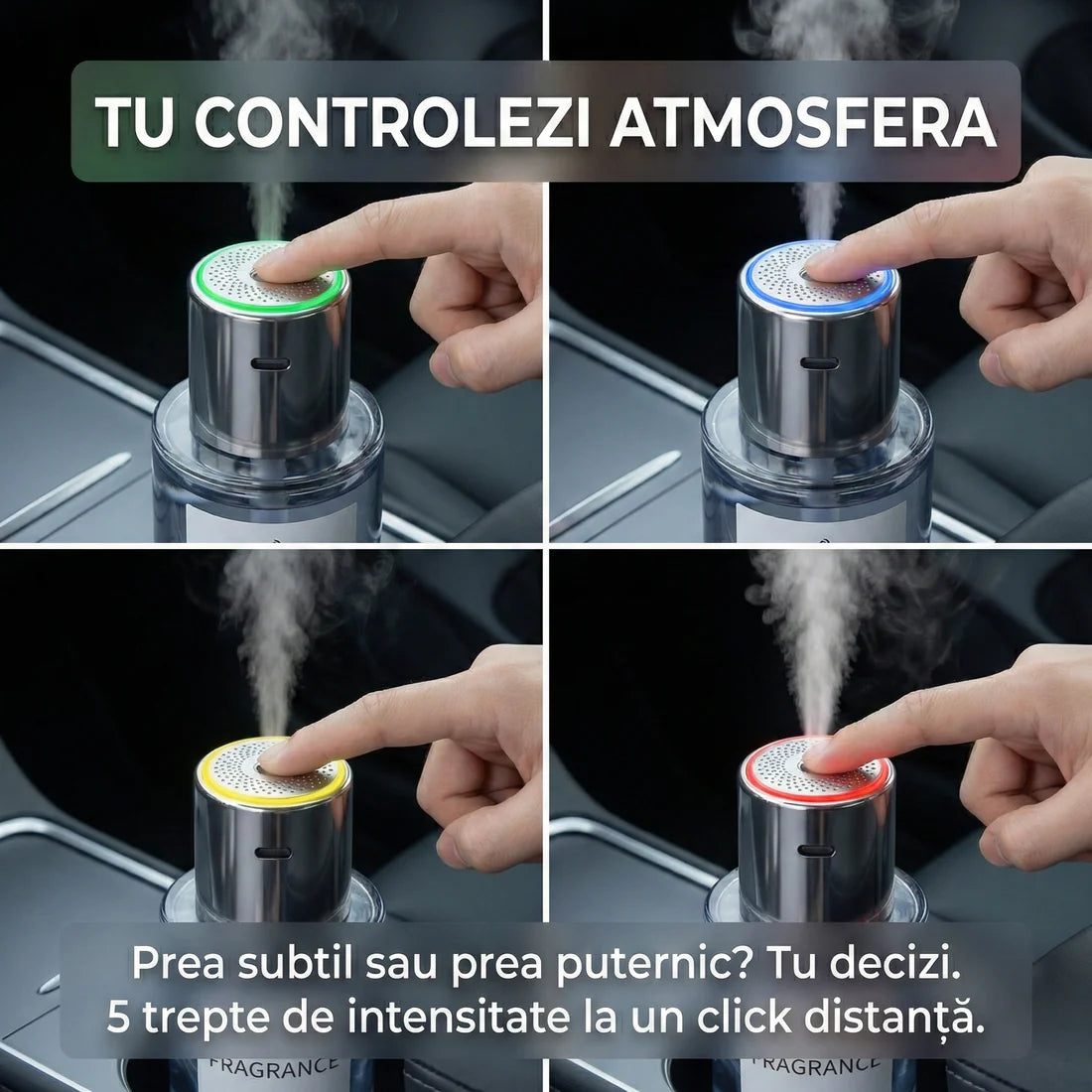 TU CONTROLEZI ATMOSFERA

Prea subtil sau prea puternic? Tu decizi.
5 trepte de intensitate la un click distanță.

FRAGRANCE

FRAGRANCE